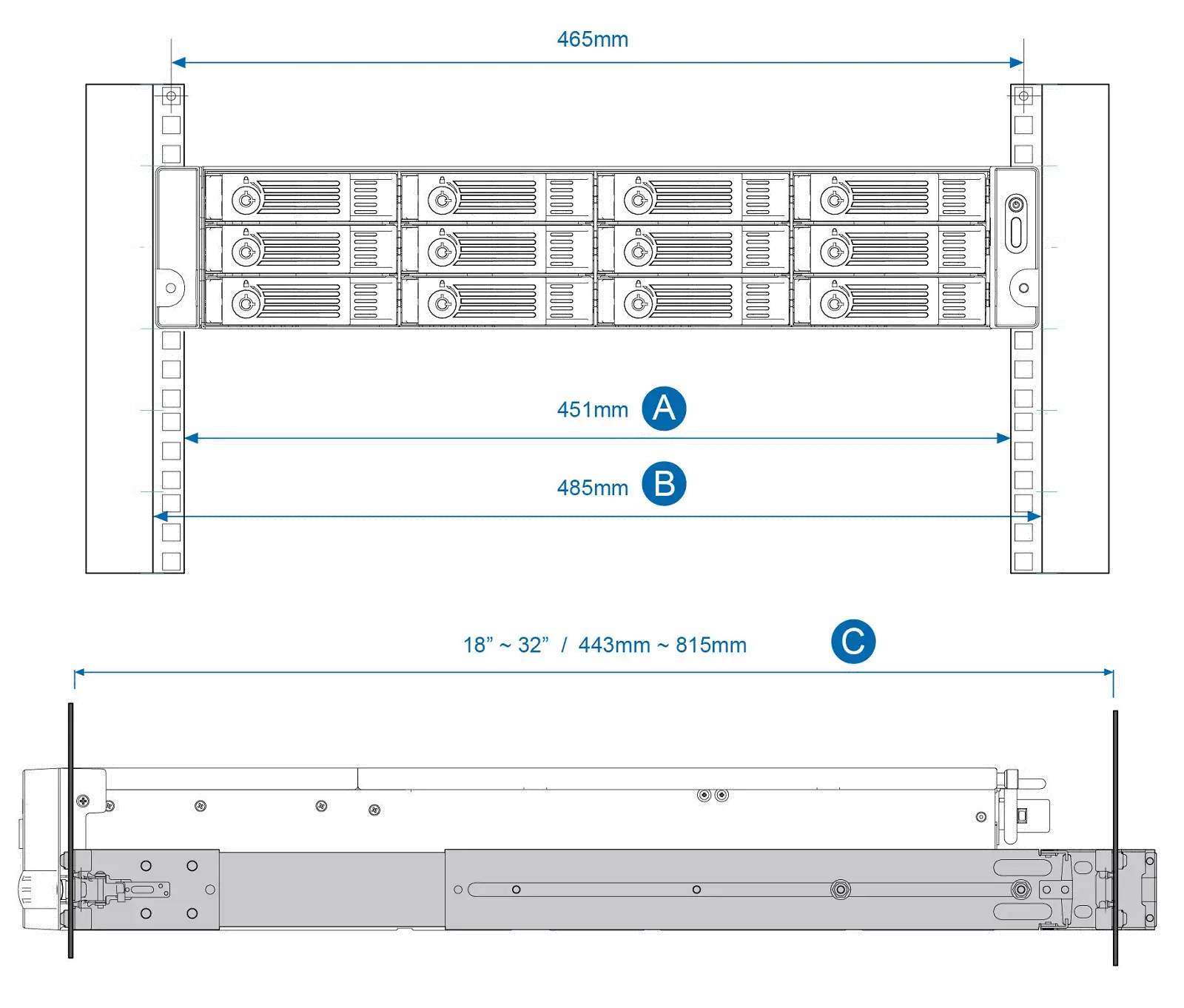 465mm

451mm A

485mm B

18” ~ 32” / 443mm ~ 815mm C